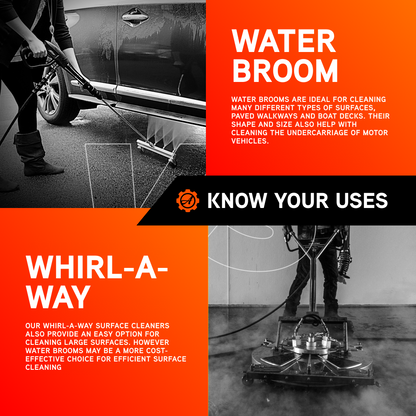 WATER BROOM

WATER BROOMS ARE IDEAL FOR CLEANING MANY DIFFERENT TYPES OF SURFACES, PAVED WALKWAYS AND BOAT DECKS. THEIR SHAPE AND SIZE ALSO HELP WITH CLEANING THE UNDERCARRIAGE OF MOTOR VEHICLES.

KNOW YOUR USES

WHIRL-A-WAY

OUR WHIRL-A-WAY SURFACE CLEANERS ALSO PROVIDE AN EASY OPTION FOR CLEANING LARGE SURFACES. HOWEVER WATER BROOMS MAY BE A MORE COST-EFFECTIVE CHOICE FOR EFFICIENT SURFACE CLEANING