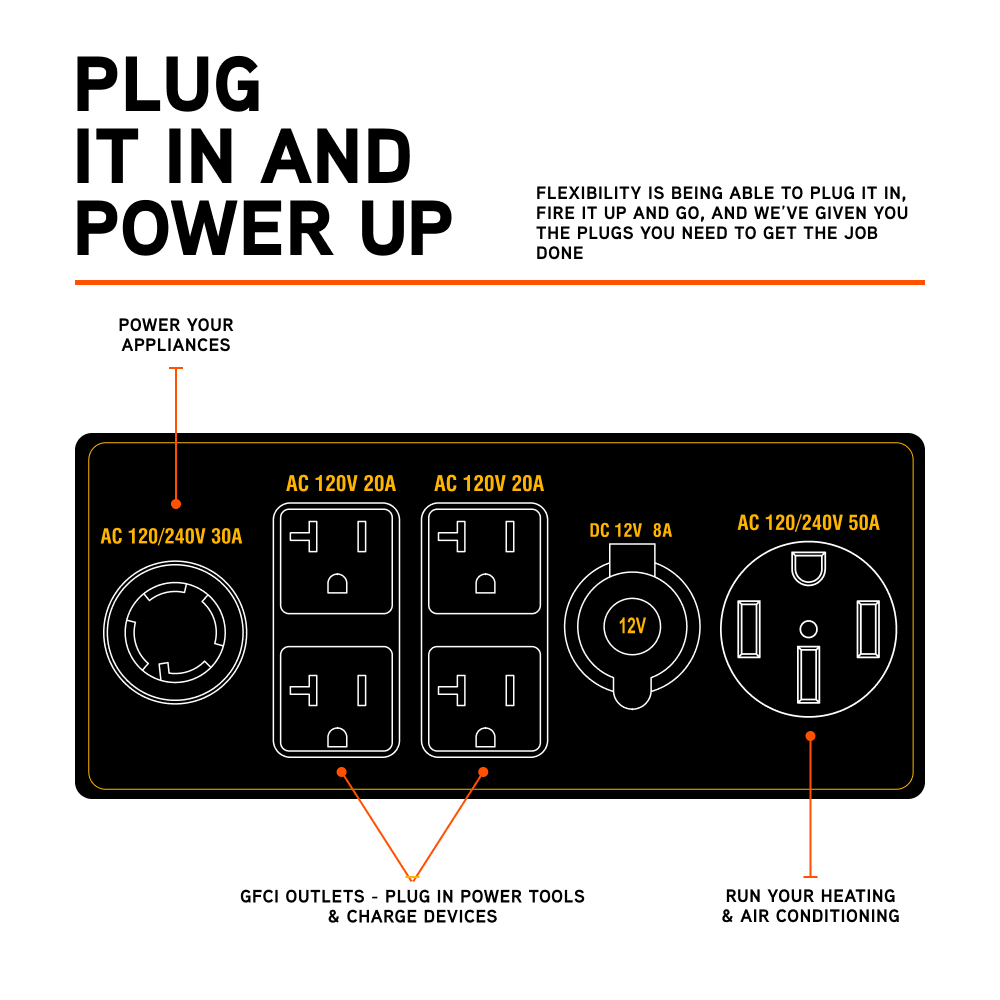 PLUG IT IN AND POWER UP

FLEXIBILITY IS BEING ABLE TO PLUG IT IN, FIRE IT UP AND GO, AND WE'VE GIVEN YOU THE PLUGS YOU NEED TO GET THE JOB DONE

POWER YOUR APPLIANCES

AC 120/240V 30A

AC 120V 20A

AC 120V 20A

DC 12V 8A

12V

AC 120/240V 50A

GFCI OUTLETS - PLUG IN POWER TOOLS & CHARGE DEVICES

RUN YOUR HEATING & AIR CONDITIONING