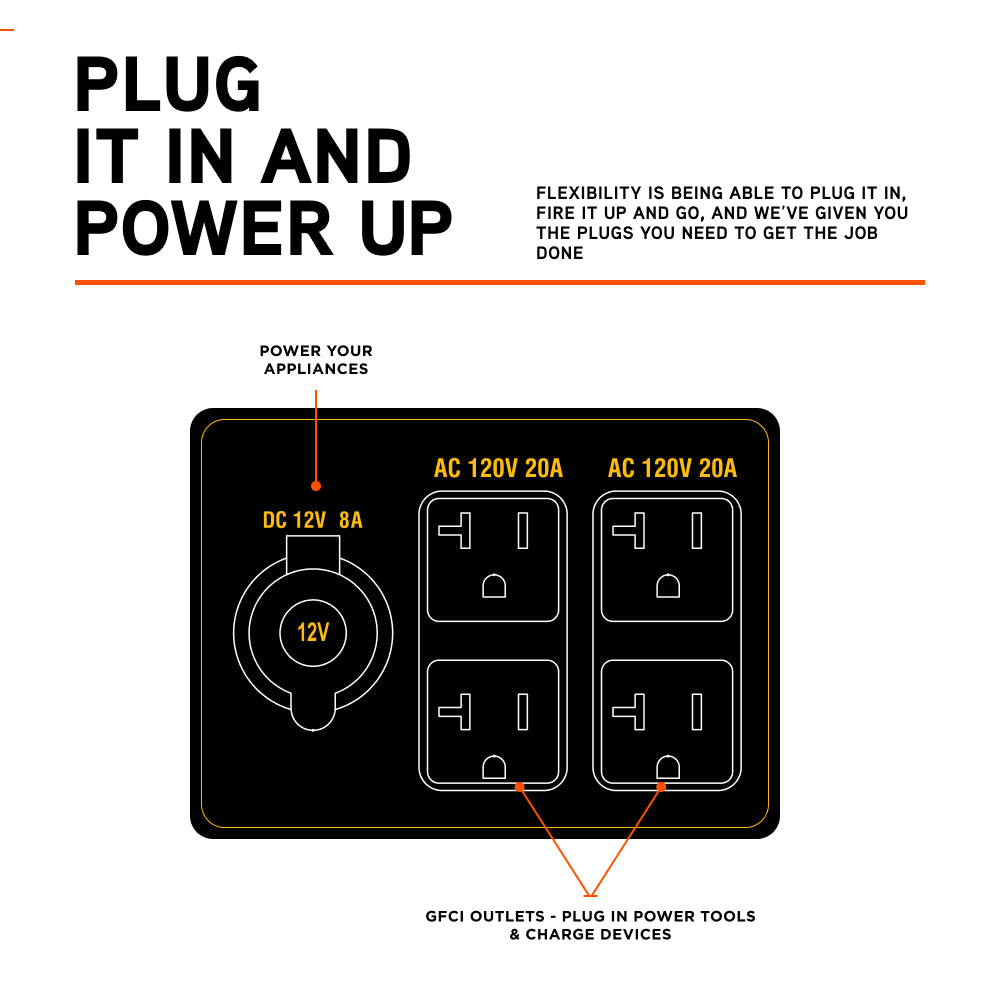 PLUG IT IN AND POWER UP

FLEXIBILITY IS BEING ABLE TO PLUG IT IN, FIRE IT UP AND GO, AND WE'VE GIVEN YOU THE PLUGS YOU NEED TO GET THE JOB DONE

POWER YOUR APPLIANCES

DC 12V 8A

12V

AC 120V 20A

AC 120V 20A

GFCI OUTLETS - PLUG IN POWER TOOLS & CHARGE DEVICES