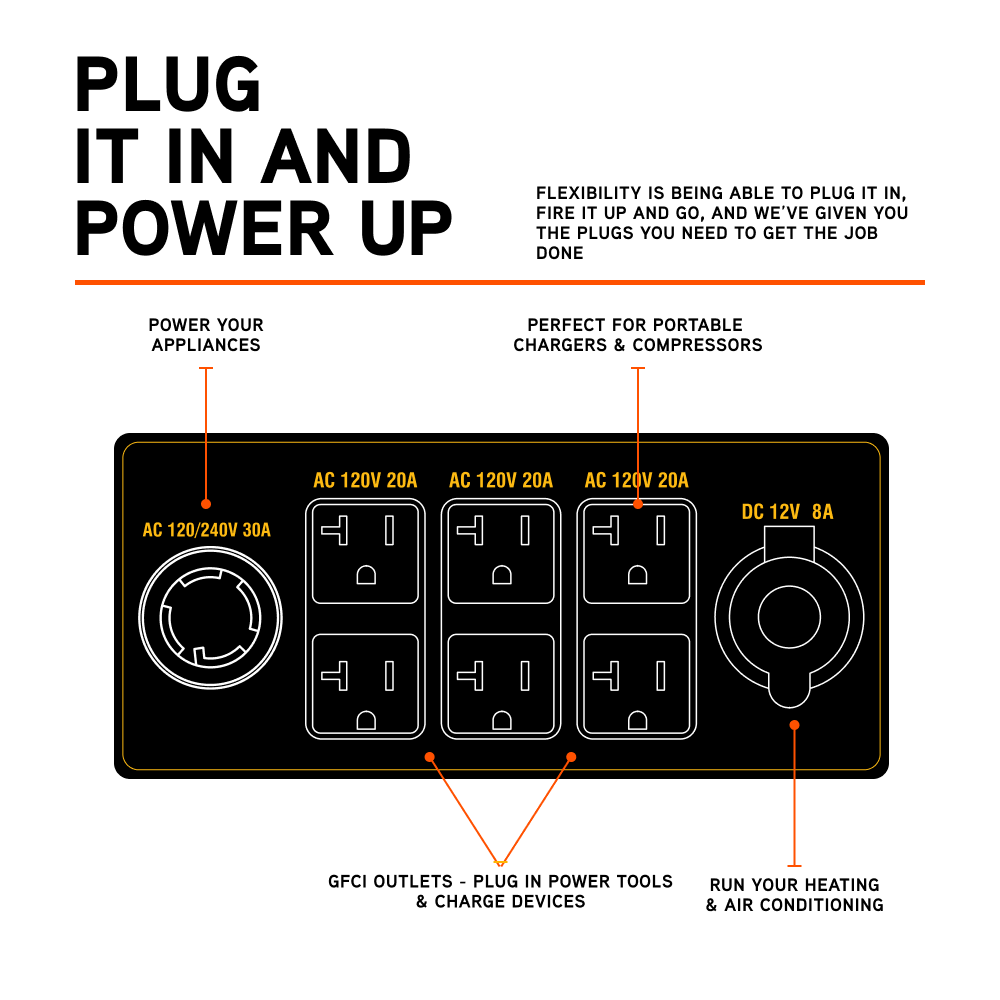 PLUG IT IN AND POWER UP

FLEXIBILITY IS BEING ABLE TO PLUG IT IN, FIRE IT UP AND GO, AND WE'VE GIVEN YOU THE PLUGS YOU NEED TO GET THE JOB DONE

POWER YOUR APPLIANCES

PERFECT FOR PORTABLE CHARGERS & COMPRESSORS

AC 120/240V 30A

AC 120V 20A

AC 120V 20A

AC 120V 20A

DC 12V 8A

GFCI OUTLETS - PLUG IN POWER TOOLS & CHARGE DEVICES

RUN YOUR HEATING & AIR CONDITIONING