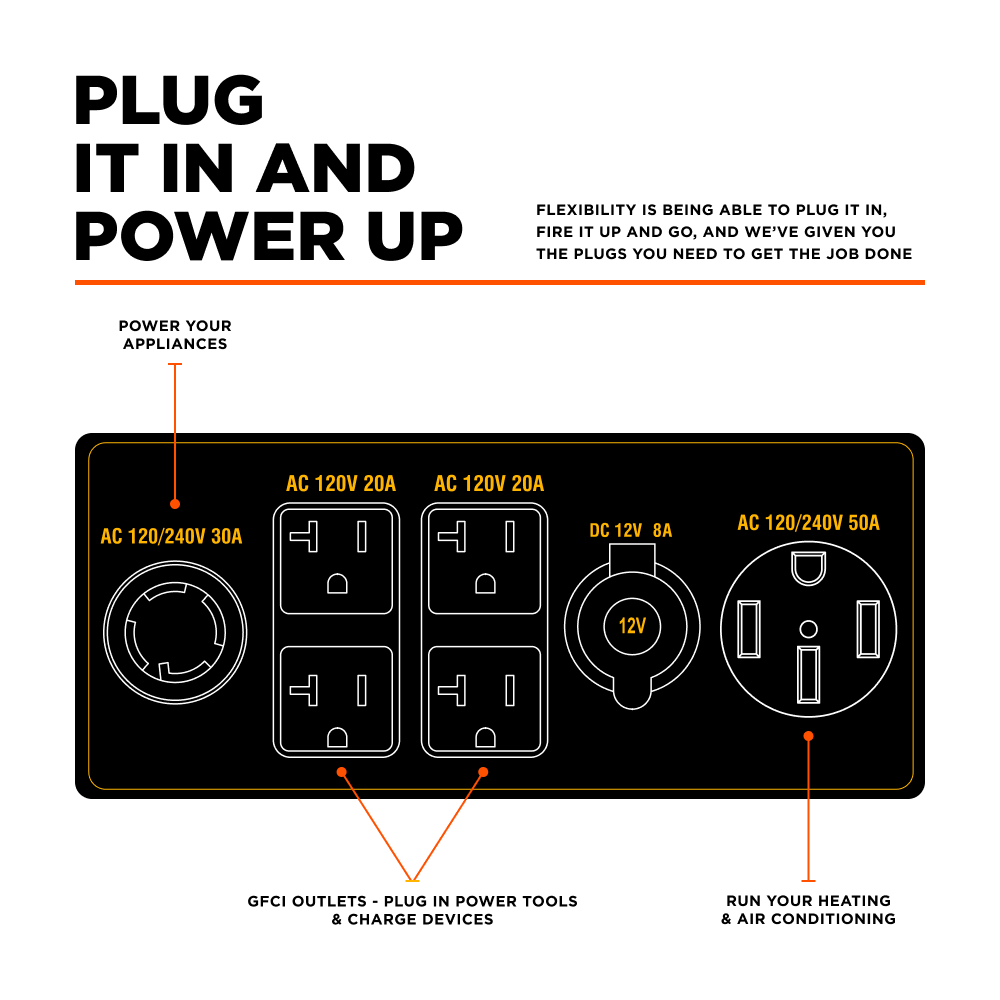 PLUG IT IN AND POWER UP

FLEXIBILITY IS BEING ABLE TO PLUG IT IN, FIRE IT UP AND GO, AND WE'VE GIVEN YOU THE PLUGS YOU NEED TO GET THE JOB DONE

POWER YOUR APPLIANCES

AC 120/240V 30A

AC 120V 20A

AC 120V 20A

DC 12V 8A

12V

AC 120/240V 50A

GFCI OUTLETS - PLUG IN POWER TOOLS & CHARGE DEVICES

RUN YOUR HEATING & AIR CONDITIONING